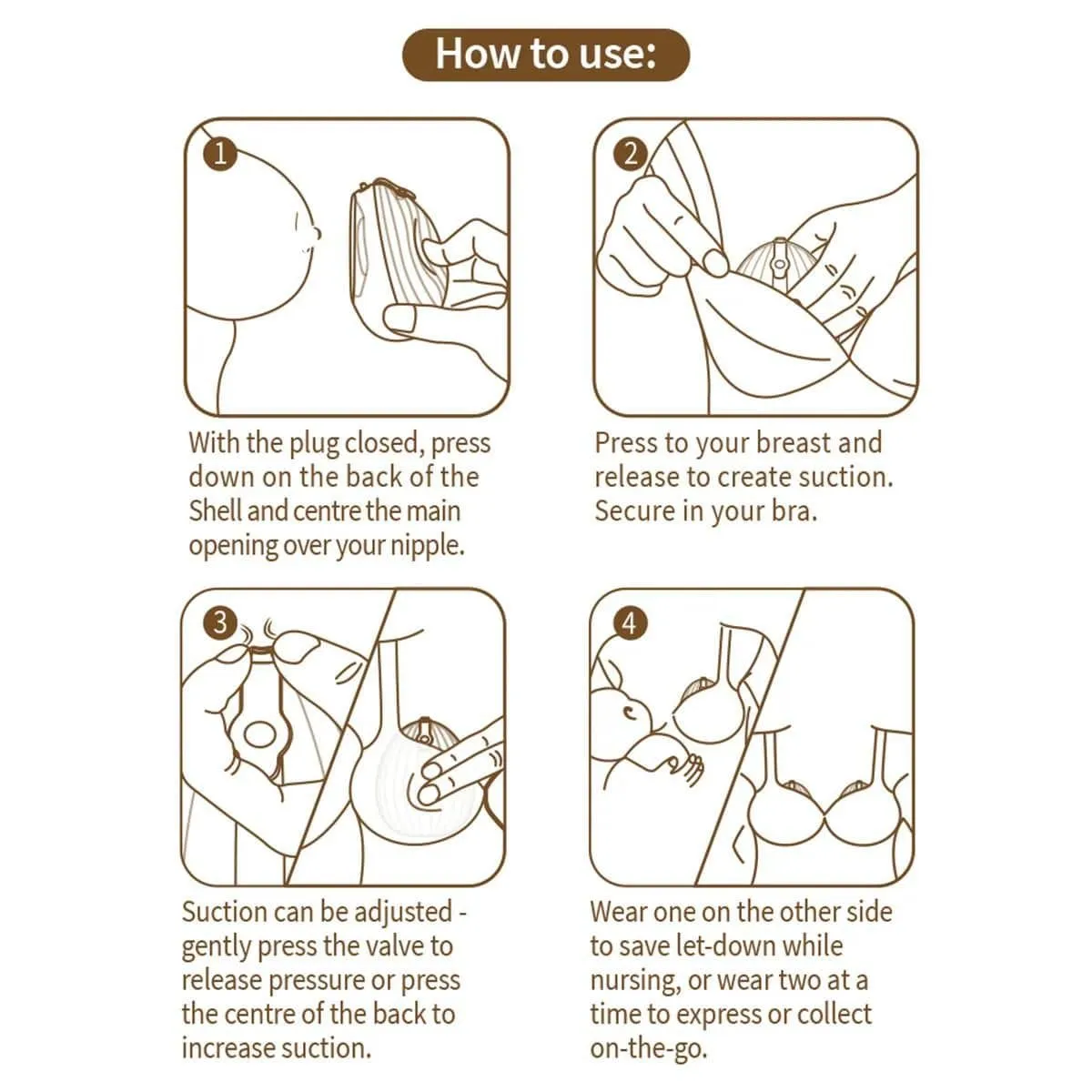 How to use:

1

With the plug closed, press down on the back of the Shell and centre the main opening over your nipple.

2

Press to your breast and release to create suction. Secure in your bra.

3

Suction can be adjusted - gently press the valve to release pressure or press the centre of the back to increase suction.

4

Wear one on the other side to save let-down while nursing, or wear two at a time to express or collect on-the-go.