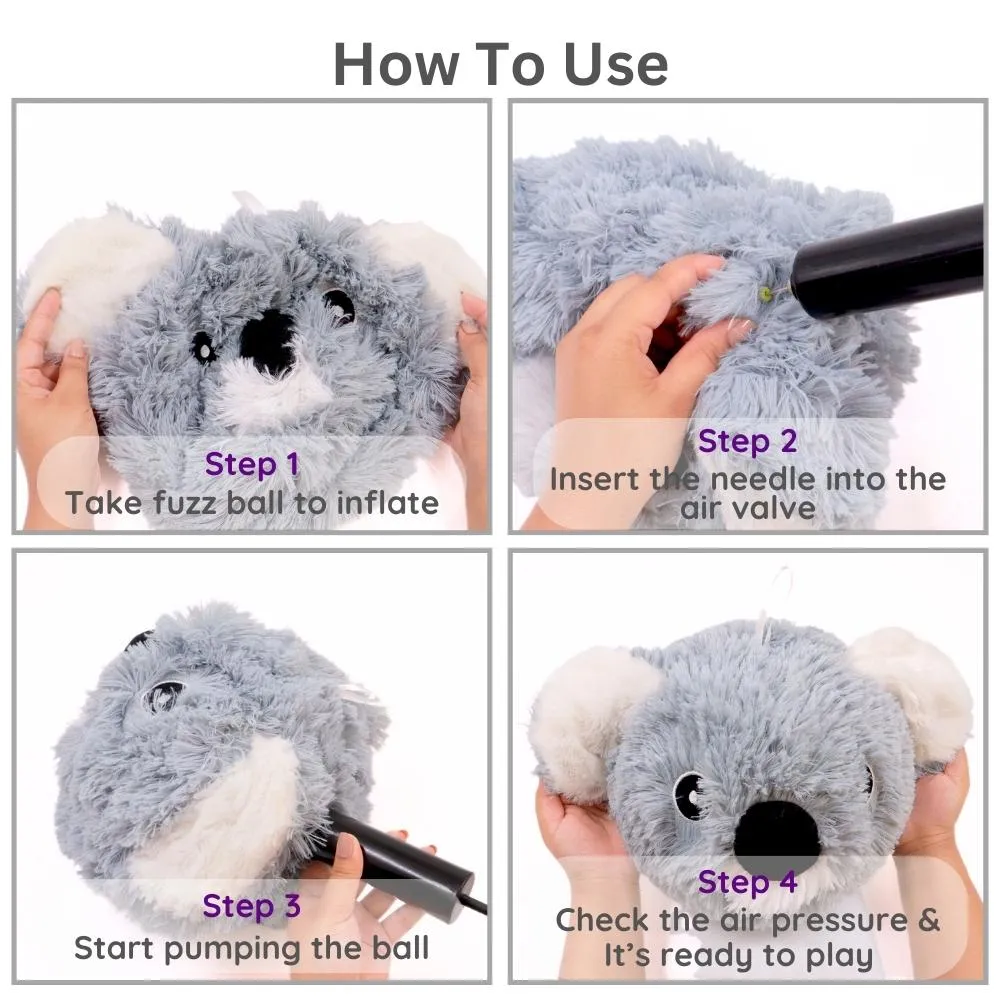 How To Use

Step 1
Take fuzz ball to inflate

Step 2
Insert the needle into the air valve

Step 3
Start pumping the ball

Step 4
Check the air pressure & It's ready to play